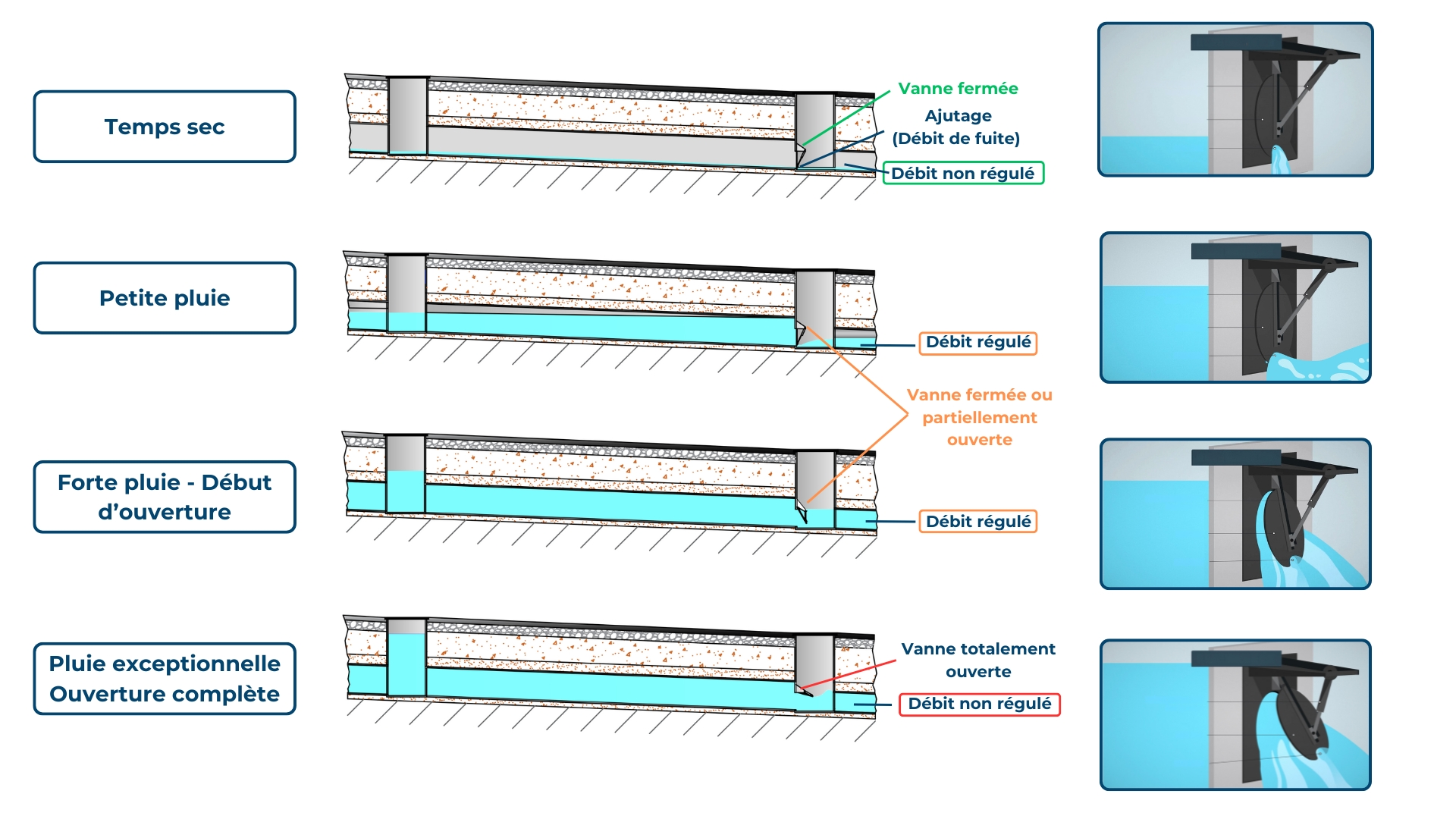 Temps sec

Vanne fermée

Ajutage
(Débit de fuite)

Débit non régulé

Petite pluie

Débit régulé

Vanne fermée ou partiellement ouverte

Forte pluie - Début d'ouverture

Débit régulé

Pluie exceptionnelle
Ouverture complète

Vanne totalement ouverte

Débit non régulé